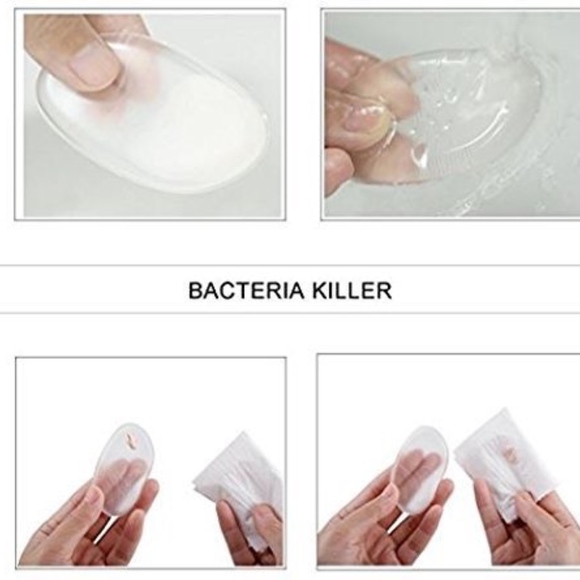 BACTERIA KILLER